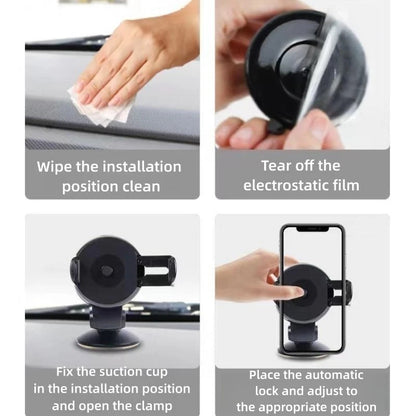 Wipe the installation position clean

Tear off the electrostatic film

Fix the suction cup in the installation position and open the clamp

Place the automatic lock and adjust to the appropriate position