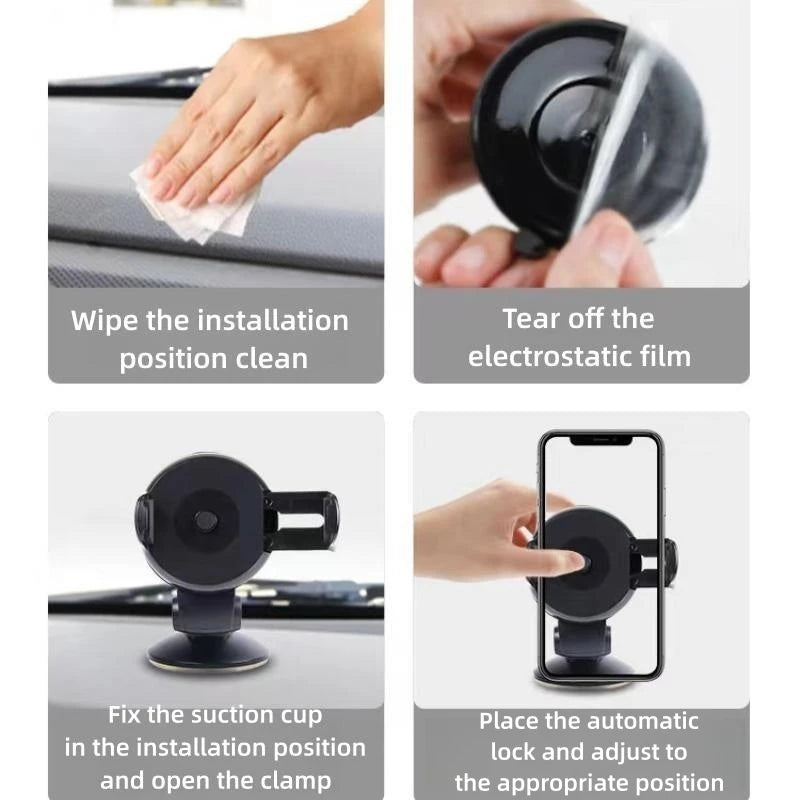 Wipe the installation position clean

Tear off the electrostatic film

Fix the suction cup in the installation position and open the clamp

Place the automatic lock and adjust to the appropriate position